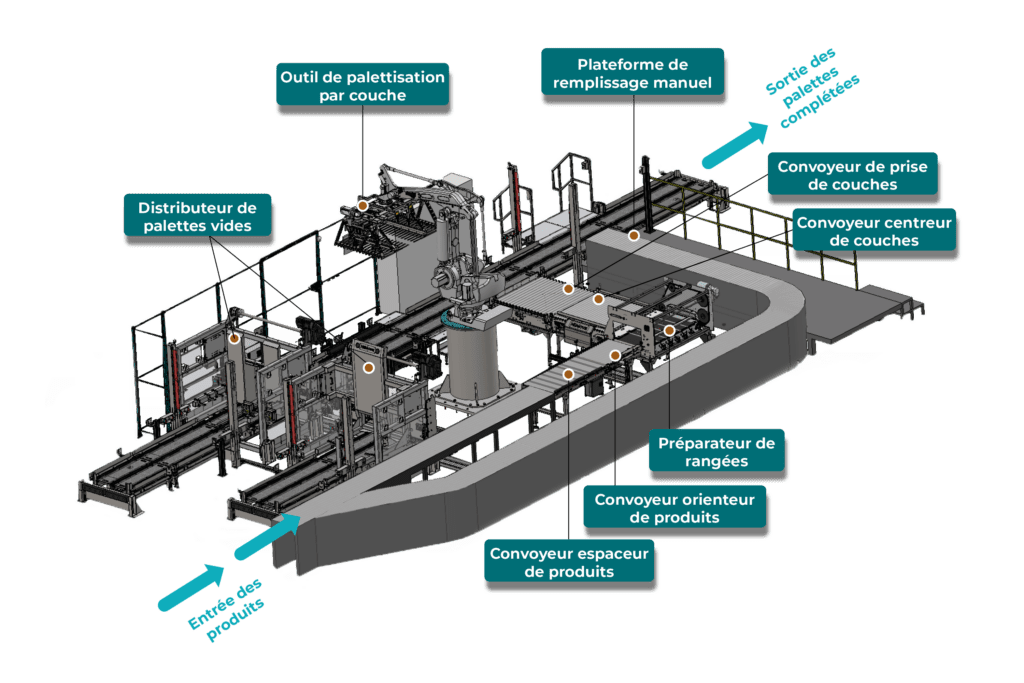 Outil de palettisation par couche

Plateforme de remplissage manuel

Sortie des palettes complétées

Convoyeur de prise de couches

Convoyeur centreur de couches

Distributeur de palettes vides

Préparateur de rangées

Convoyeur orienteur de produits

Convoyeur espaceur de produits

Entrée des produits